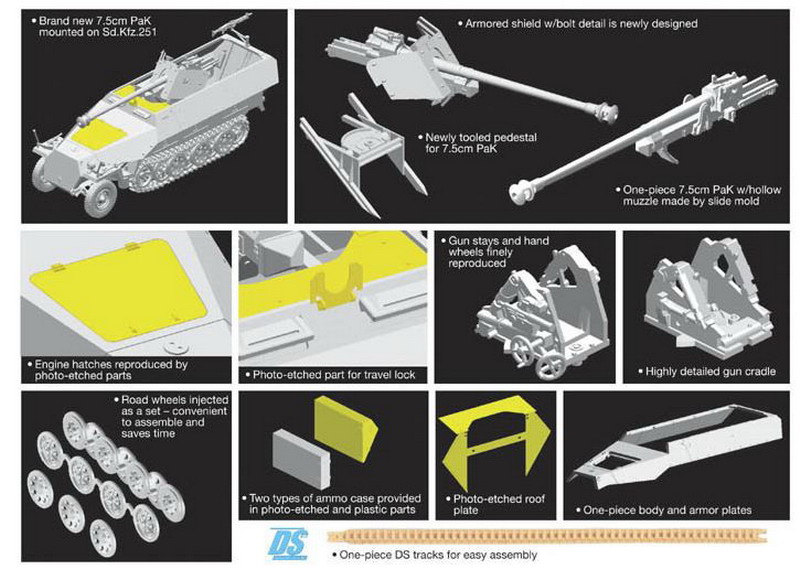 • Brand new 7.5cm PaK mounted on Sd.Kfz.251

• Armored shield w/bolt detail is newly designed

• Newly tooled pedestal for 7.5cm PaK

• One-piece 7.5cm PaK w/hollow muzzle made by slide mold

• Engine hatches reproduced by photo-etched parts

• Photo-etched part for travel lock

• Gun stays and hand wheels finely reproduced

• Highly detailed gun cradle

• Road wheels injected as a set – convenient to assemble and saves time

• Two types of ammo case provided in photo-etched and plastic parts

• Photo-etched roof plate

• One-piece body and armor plates

DS

• One-piece DS tracks for easy assembly