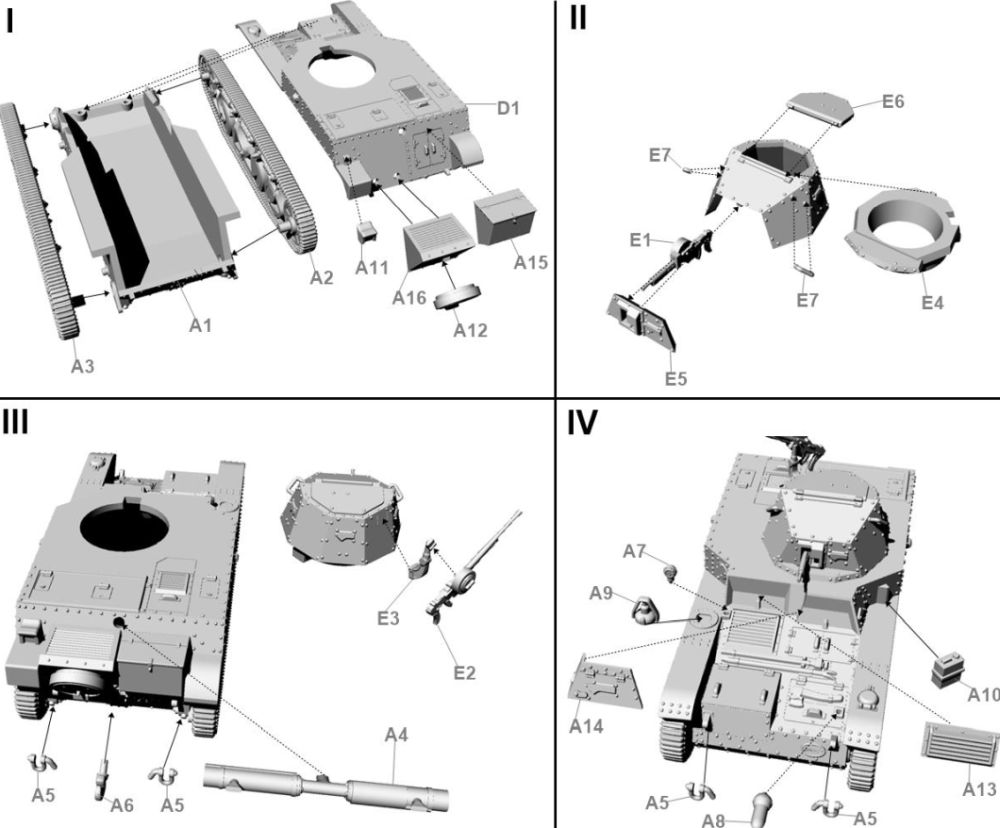 I

D1

A2

A11

A15

A16

A12

A1

A3

II

E6

E7

E1

E7

E4

E5

III

E3

E2

A4

A5

A6

A5

IV

A7

A9

A10

A14

A13

A5

A8

A5