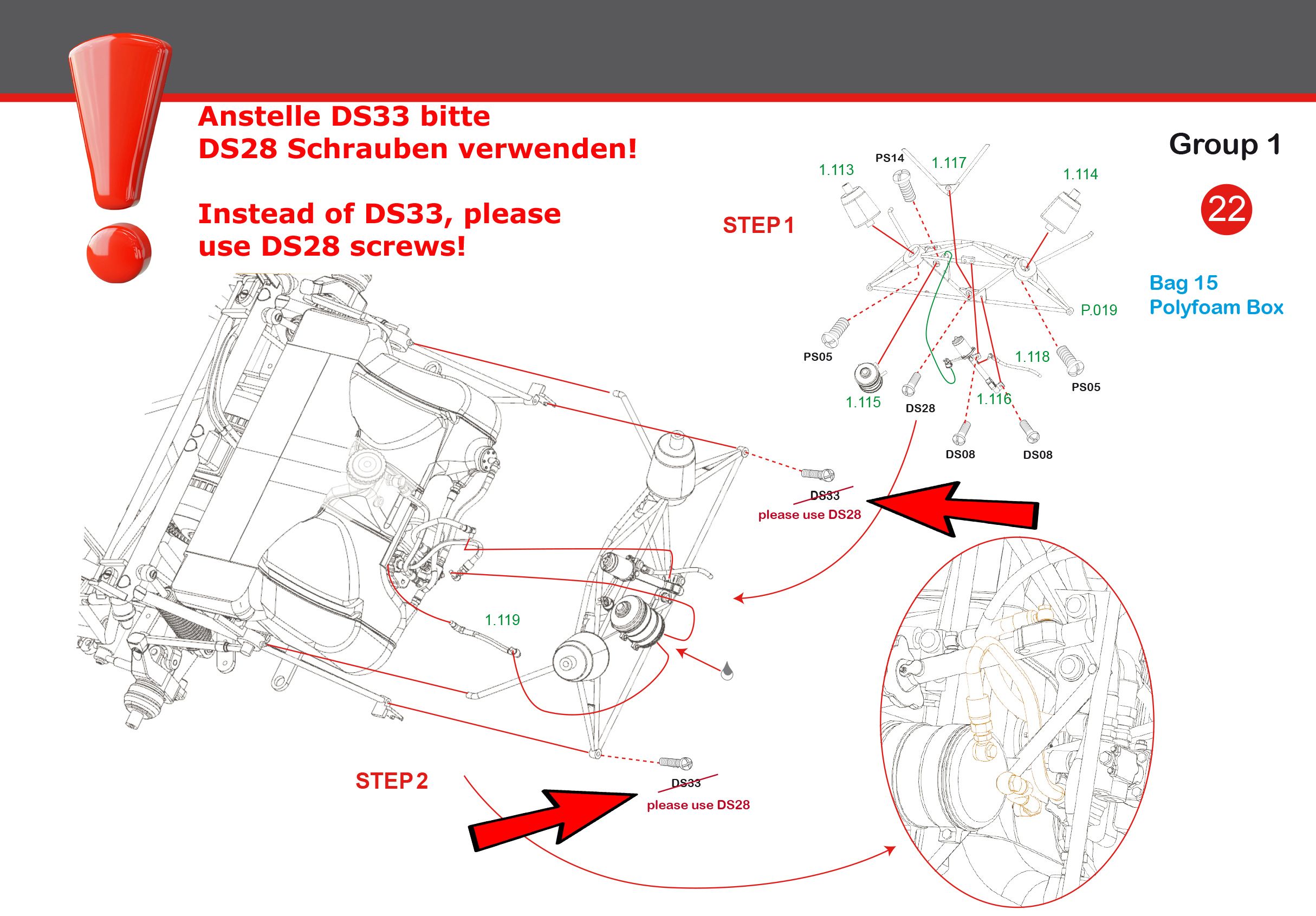 Anstelle DS33 bitte
DS28 Schrauben verwenden!

Instead of DS33, please
use DS28 screws!

Group 1

22

Bag 15
Polyfoam Box

STEP 1

1.113
PS14
1.117
1.114
P.019
PS05
1.118
PS05
1.115
DS28
1.116
DS08
DS08

DS33
please use DS28

1.119

STEP 2

DS33
please use DS28